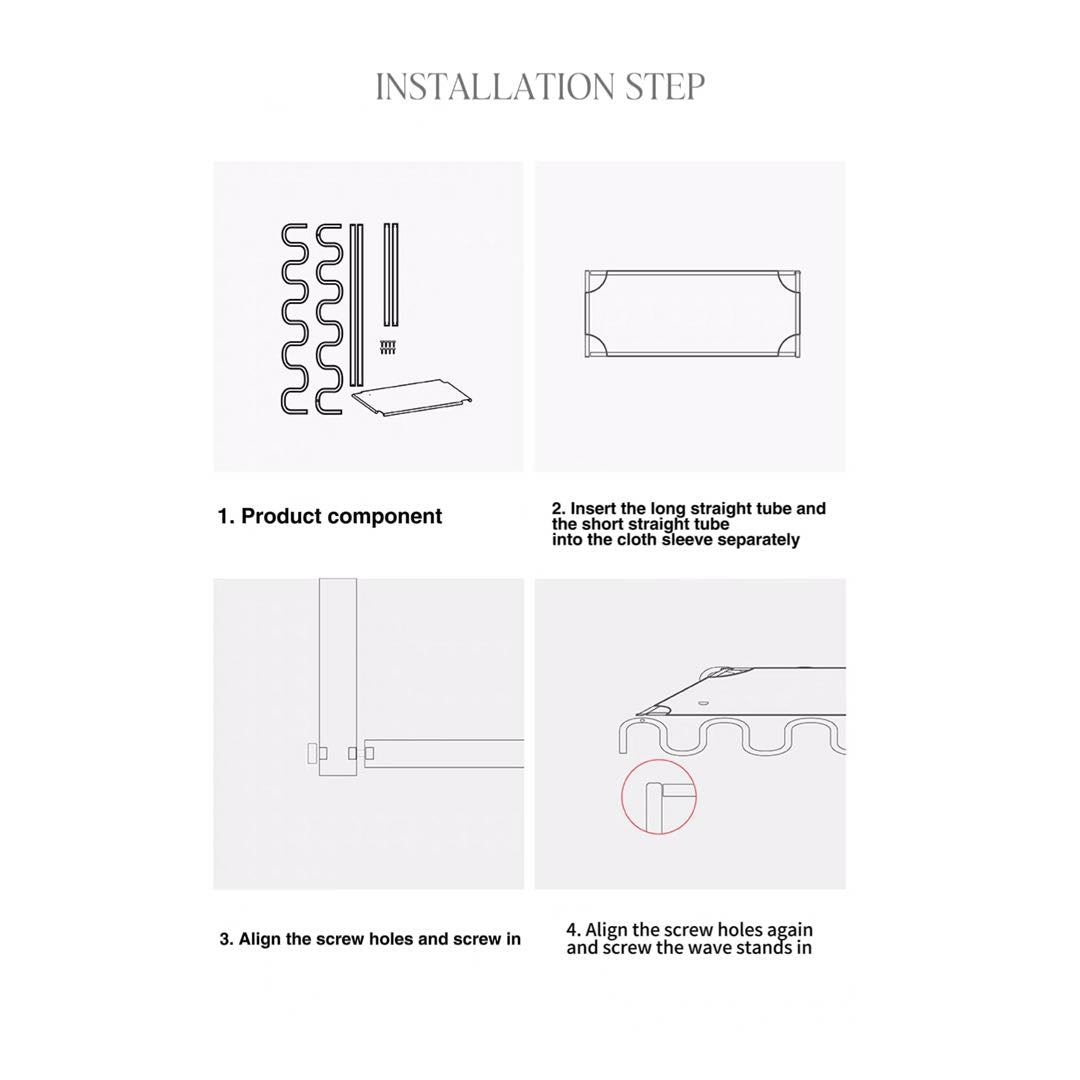 INSTALLATION STEP

1. Product component

2. Insert the long straight tube and the short straight tube into the cloth sleeve separately

3. Align the screw holes and screw in

4. Align the screw holes again and screw the wave stands in